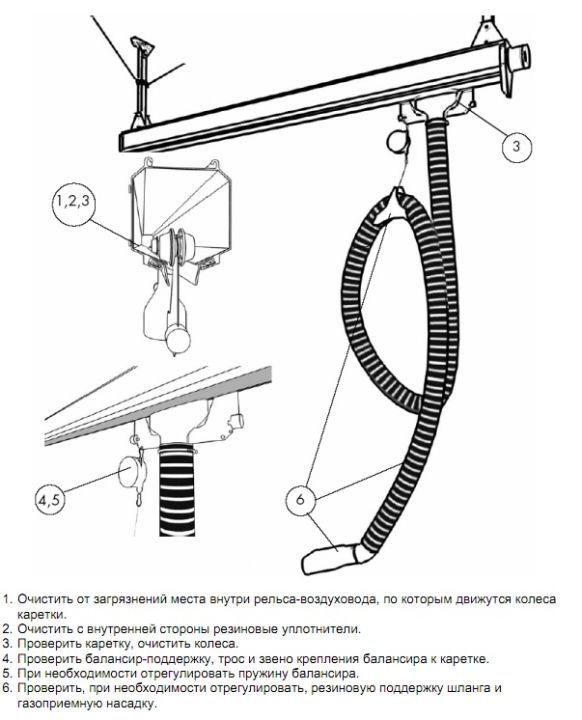 3

1,2,3

4,5

6

1. Очистить от загрязнений места внутри рельса-воздуховода, по которым движутся колеса каретки.
2. Очистить с внутренней стороны резиновые уплотнители.
3. Проверить каретку, очистить колеса.
4. Проверить балансир-поддержку, трос и звено крепления балансира к каретке.
5. При необходимости отрегулировать пружину балансира.
6. Проверить, при необходимости отрегулировать, резиновую поддержку шланга и газоприемную насадку.